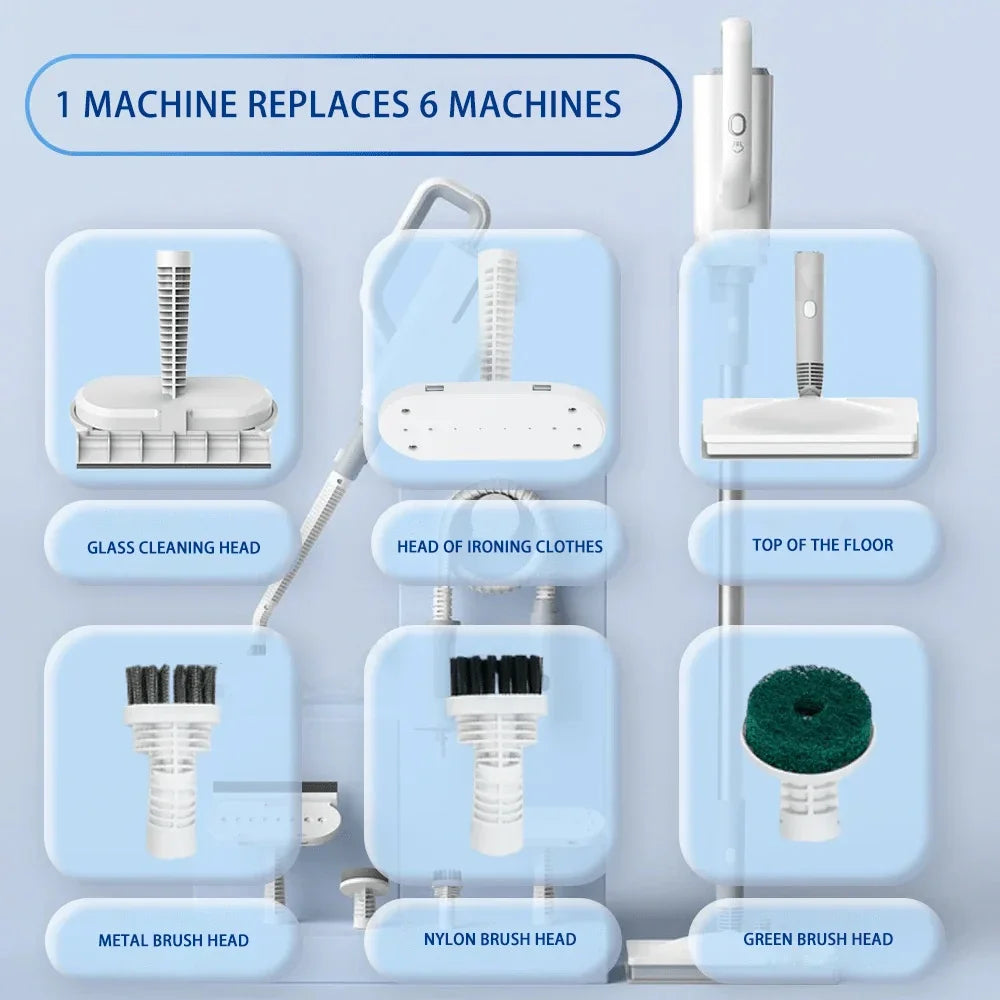 1 MACHINE REPLACES 6 MACHINES

GLASS CLEANING HEAD

HEAD OF IRONING CLOTHES

TOP OF THE FLOOR

METAL BRUSH HEAD

NYLON BRUSH HEAD

GREEN BRUSH HEAD